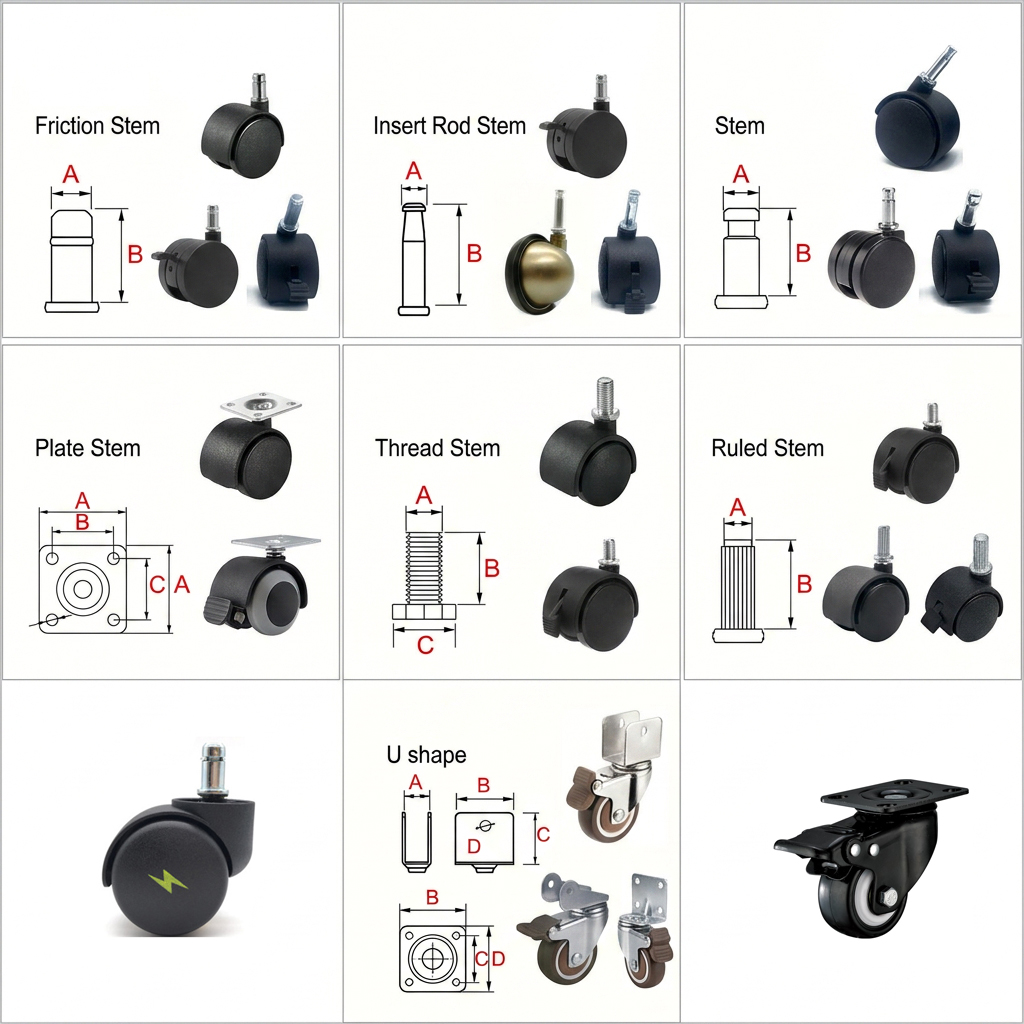 Friction Stem
A
B

Insert Rod Stem
A
B

Stem
A
B

Plate Stem
A
B
C A

Thread Stem
A
B
C

Ruled Stem
A
B

U shape
A
B
C
D
B
C D